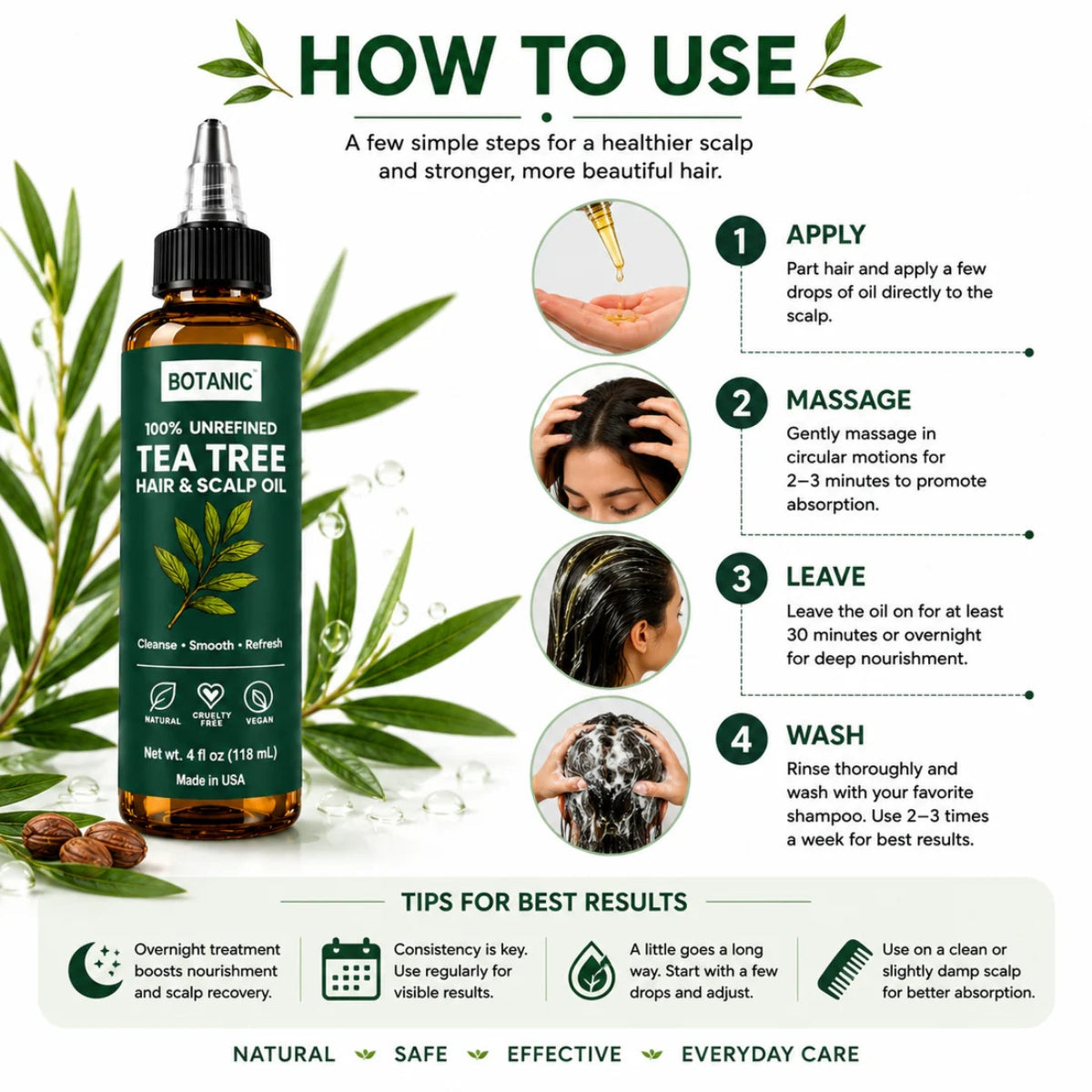 HOW TO USE

A few simple steps for a healthier scalp and stronger, more beautiful hair.

BOTANIC

100% UNREFINED
TEA TREE
HAIR & SCALP OIL

Cleanse • Smooth • Refresh

NATURAL
CRUELTY FREE
VEGAN

Net wt. 4 fl oz (118 mL)
Made in USA

1 APPLY
Part hair and apply a few drops of oil directly to the scalp.

2 MASSAGE
Gently massage in circular motions for 2–3 minutes to promote absorption.

3 LEAVE
Leave the oil on for at least 30 minutes or overnight for deep nourishment.

4 WASH
Rinse thoroughly and wash with your favorite shampoo. Use 2–3 times a week for best results.

TIPS FOR BEST RESULTS

Overnight treatment boosts nourishment and scalp recovery.

Consistency is key. Use regularly for visible results.

A little goes a long way. Start with a few drops and adjust.

Use on a clean or slightly damp scalp for better absorption.

NATURAL SAFE EFFECTIVE EVERYDAY CARE