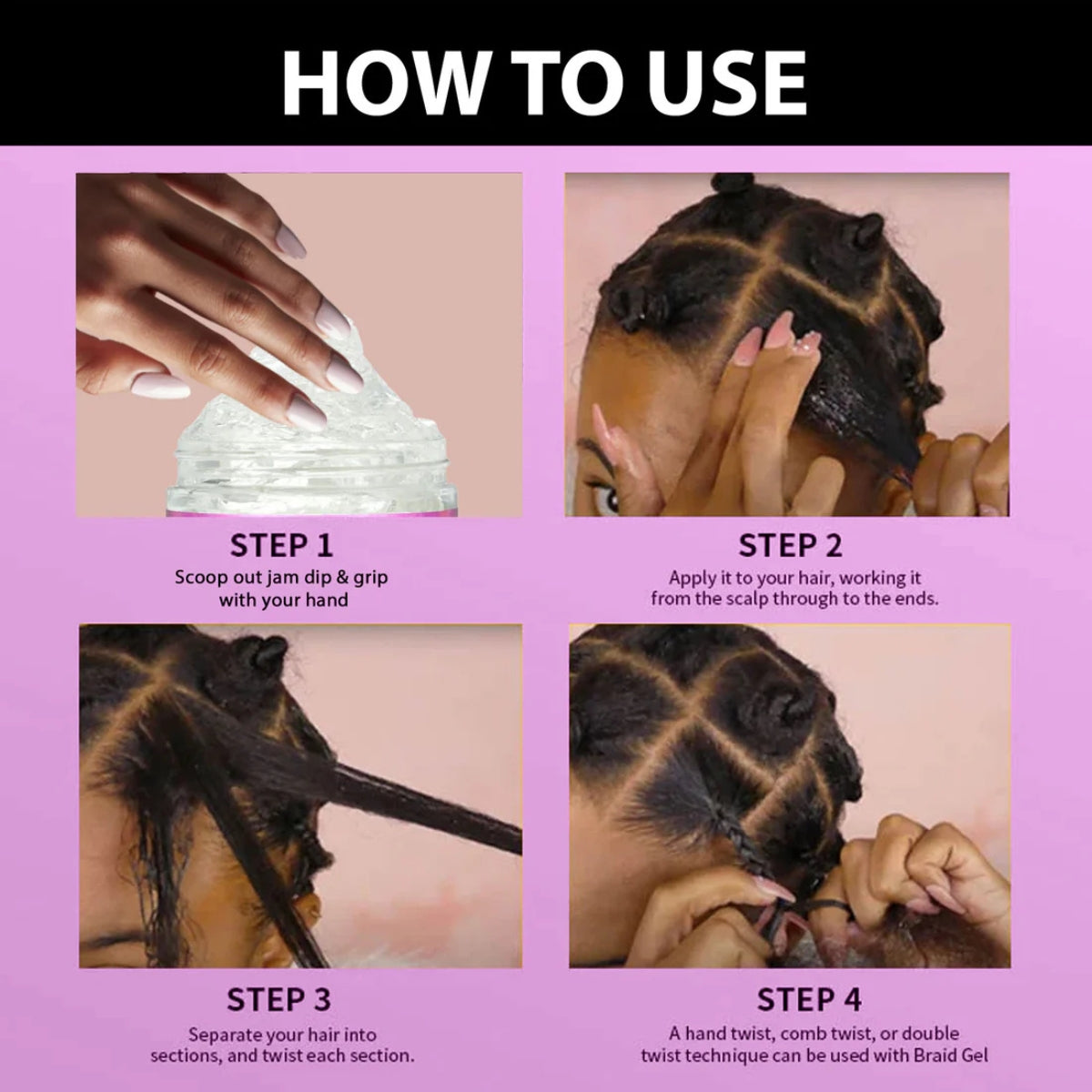 HOW TO USE

STEP 1
Scoop out jam dip & grip with your hand

STEP 2
Apply it to your hair, working it from the scalp through to the ends.

STEP 3
Separate your hair into sections, and twist each section.

STEP 4
A hand twist, comb twist, or double twist technique can be used with Braid Gel