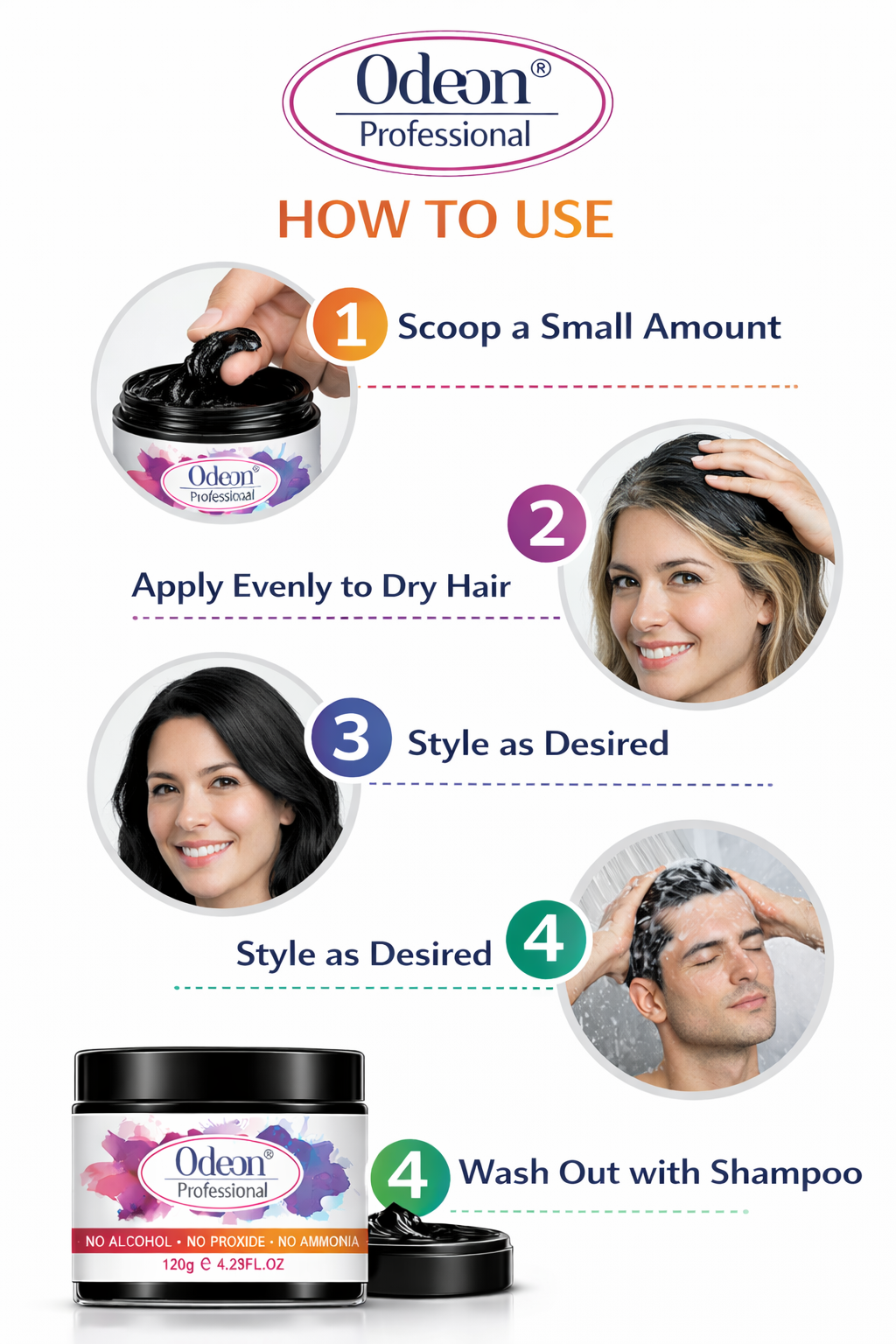 Odeon®
Professional

HOW TO USE

1 Scoop a Small Amount

Odeon®
Professional

2 Apply Evenly to Dry Hair

3 Style as Desired

Style as Desired 4

Odeon®
Professional
NO ALCOHOL • NO PROXIDE • NO AMMONIA
120g ℮ 4.23FL.OZ

4 Wash Out with Shampoo