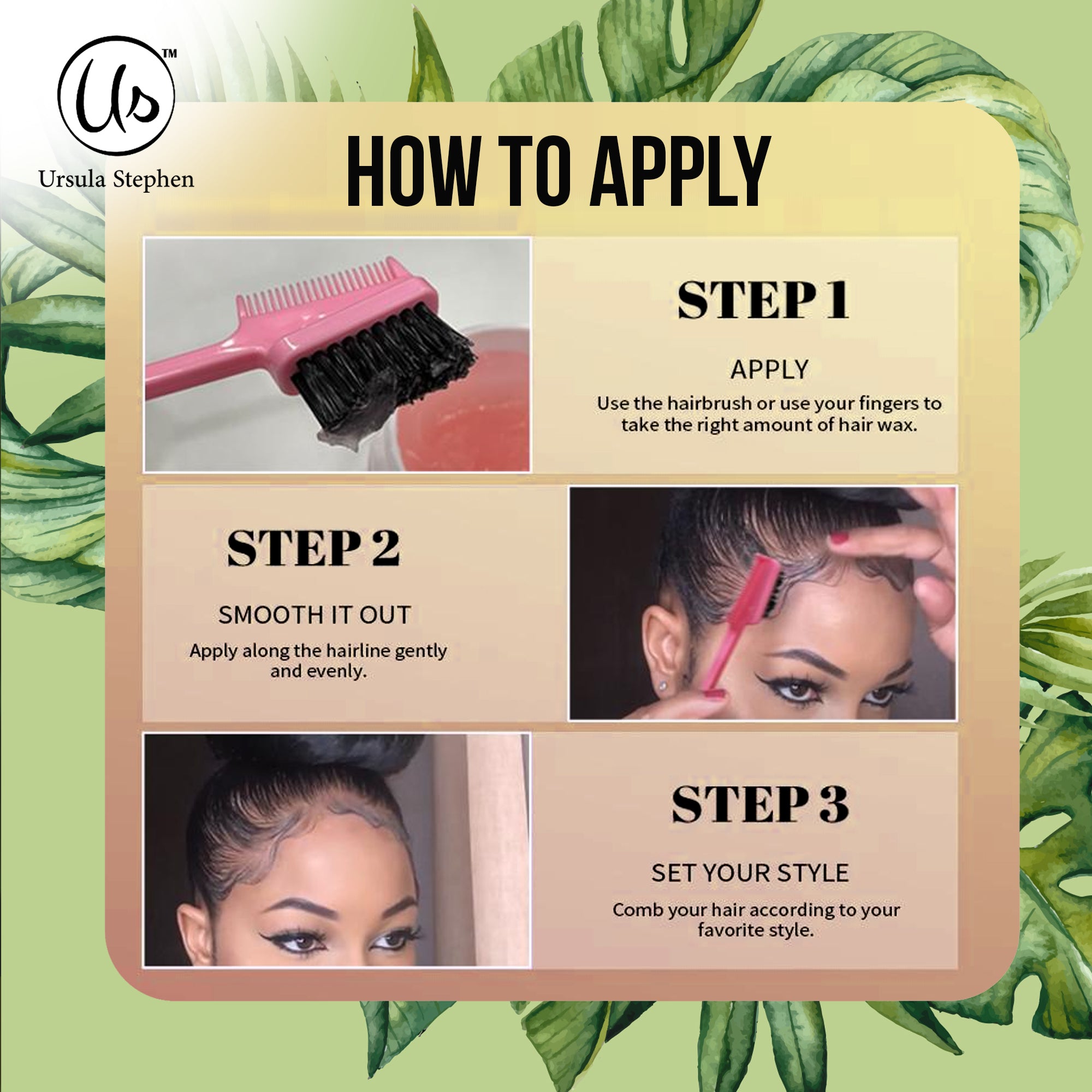 Us™

Ursula Stephen

HOW TO APPLY

STEP 1

APPLY

Use the hairbrush or use your fingers to take the right amount of hair wax.

STEP 2

SMOOTH IT OUT

Apply along the hairline gently and evenly.

STEP 3

SET YOUR STYLE

Comb your hair according to your favorite style.